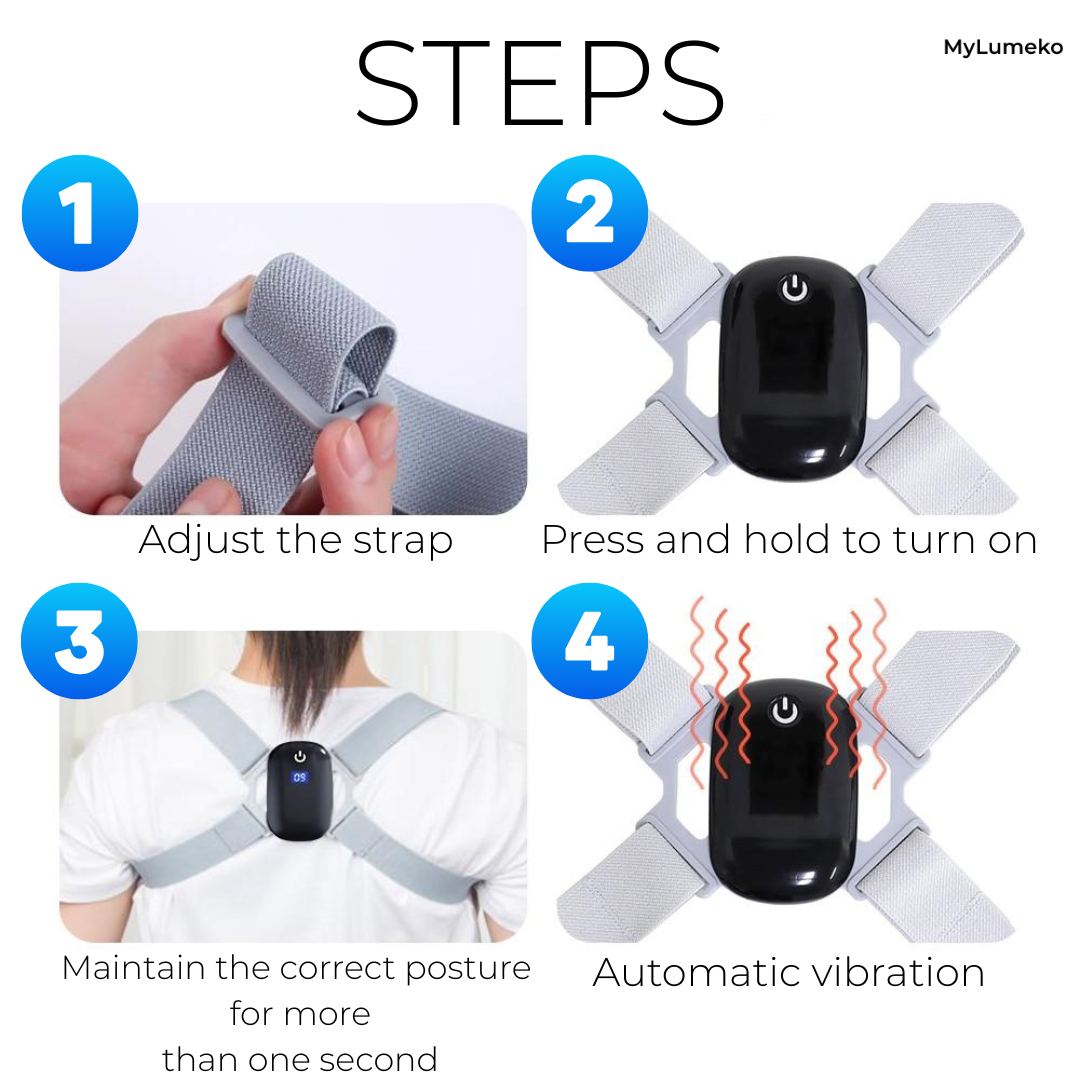 STEPS

MyLumeko

1

Adjust the strap

2

Press and hold to turn on

3

09

Maintain the correct posture for more than one second

4

Automatic vibration